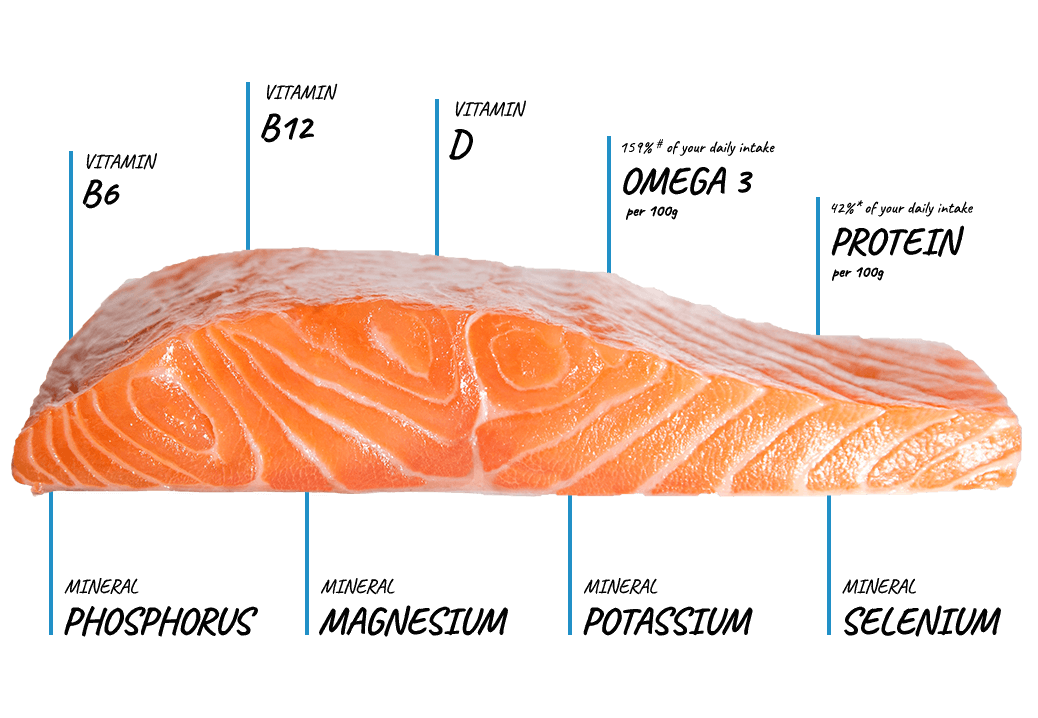 VITAMIN
B6

VITAMIN
B12

VITAMIN
D

159%# of your daily intake
OMEGA 3
per 100g

42%* of your daily intake
PROTEIN
per 100g

MINERAL
PHOSPHORUS

MINERAL
MAGNESIUM

MINERAL
POTASSIUM

MINERAL
SELENIUM