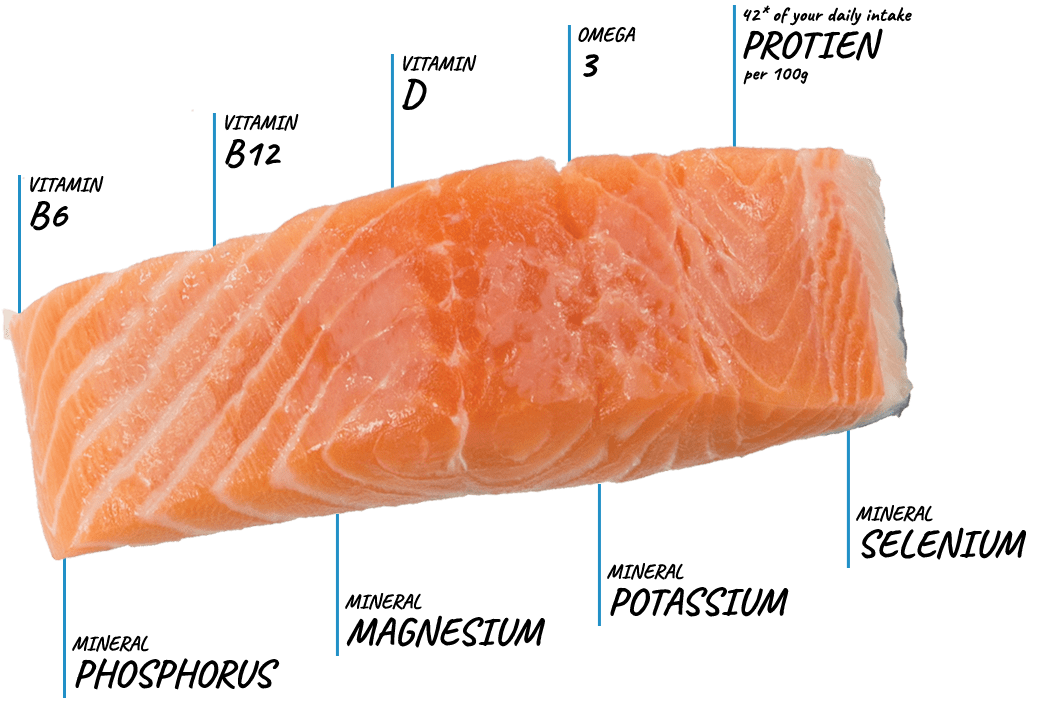 VITAMIN
B6

VITAMIN
B12

VITAMIN
D

OMEGA
3

42* of your daily intake
PROTIEN
per 100g

MINERAL
PHOSPHORUS

MINERAL
MAGNESIUM

MINERAL
POTASSIUM

MINERAL
SELENIUM